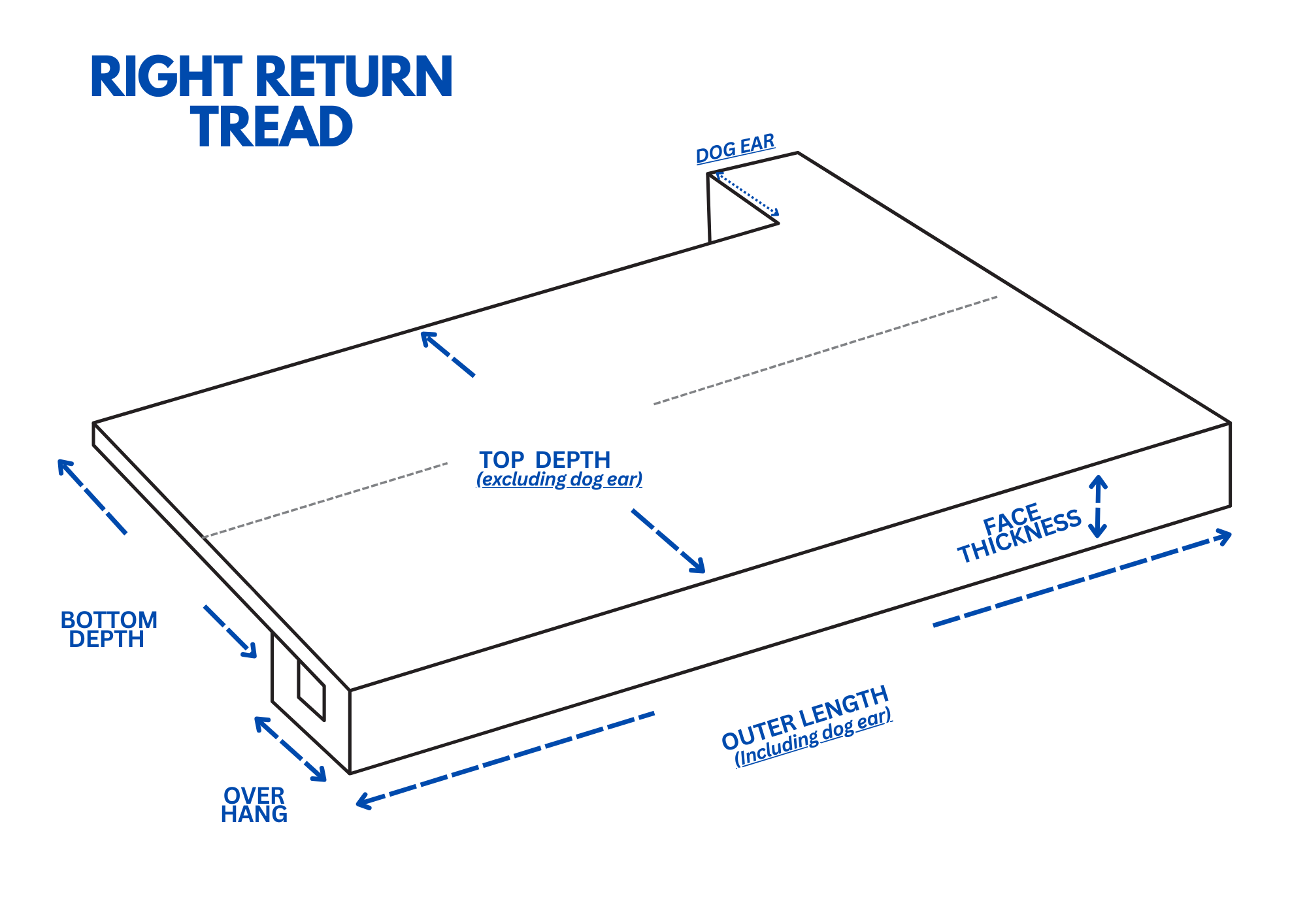 RIGHT RETURN TREAD

DOG EAR

TOP DEPTH
(excluding dog ear)

FACE THICKNESS

BOTTOM DEPTH

OUTER LENGTH
(Including dog ear)

OVER HANG