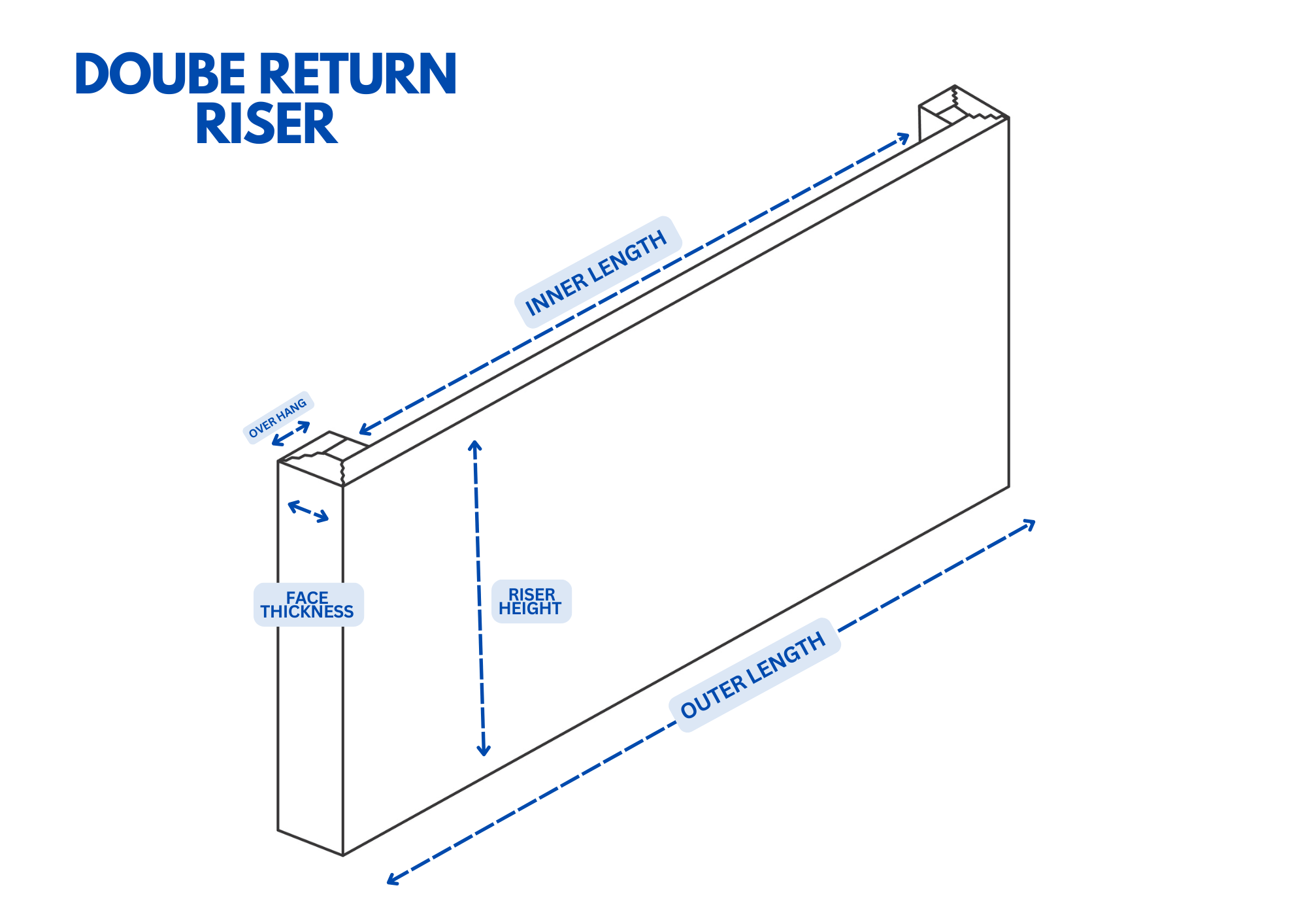 DOUBE RETURN RISER

INNER LENGTH

OVER HANG

FACE THICKNESS

RISER HEIGHT

OUTER LENGTH