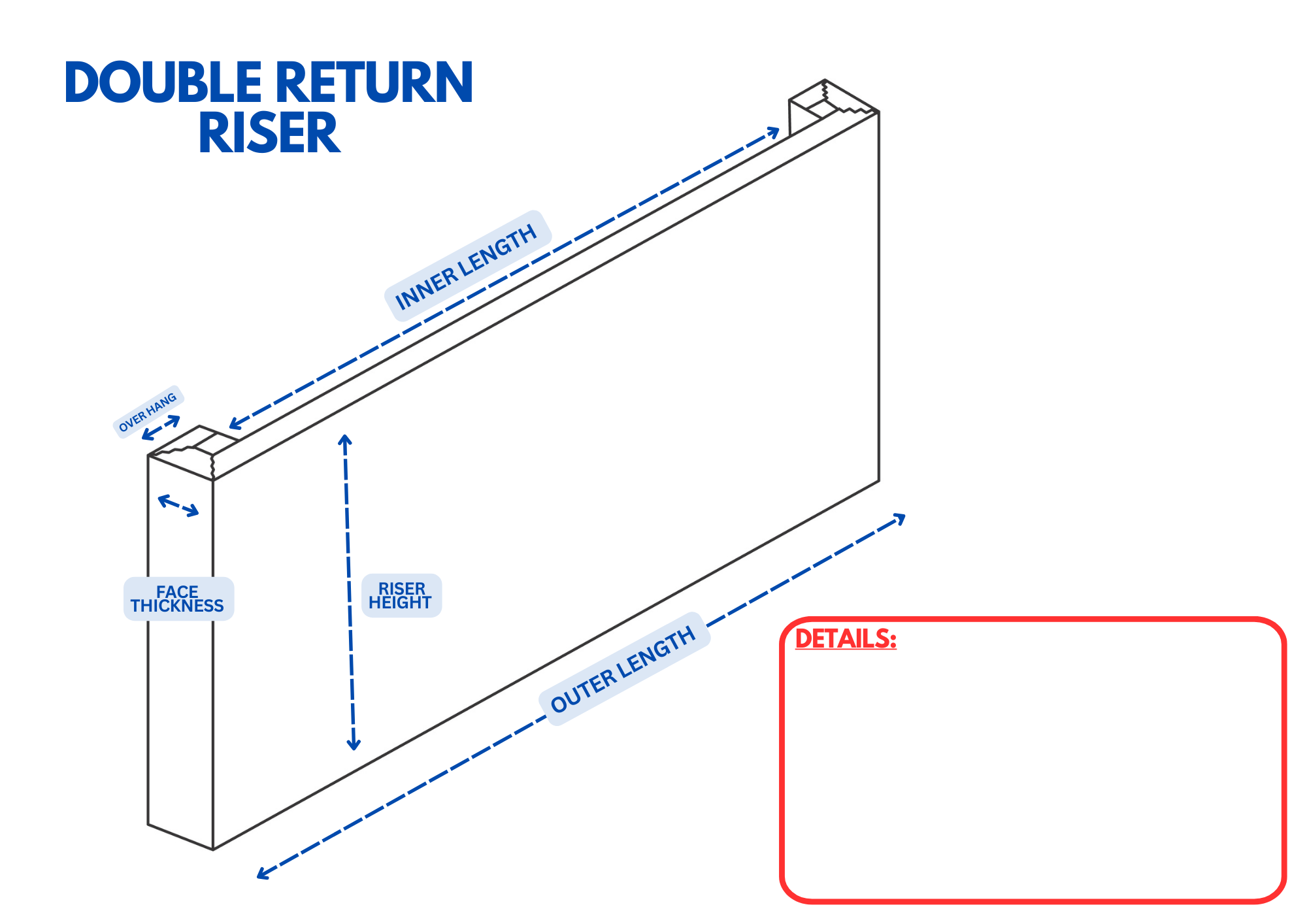 DOUBLE RETURN RISER

INNER LENGTH

OVER HANG

FACE THICKNESS

RISER HEIGHT

OUTER LENGTH

DETAILS: