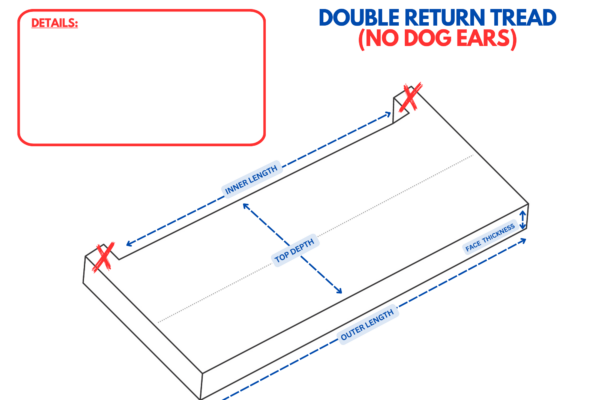 DETAILS:

DOUBLE RETURN TREAD
(NO DOG EARS)

INNER LENGTH

TOP DEPTH

FACE THICKNESS

OUTER LENGTH