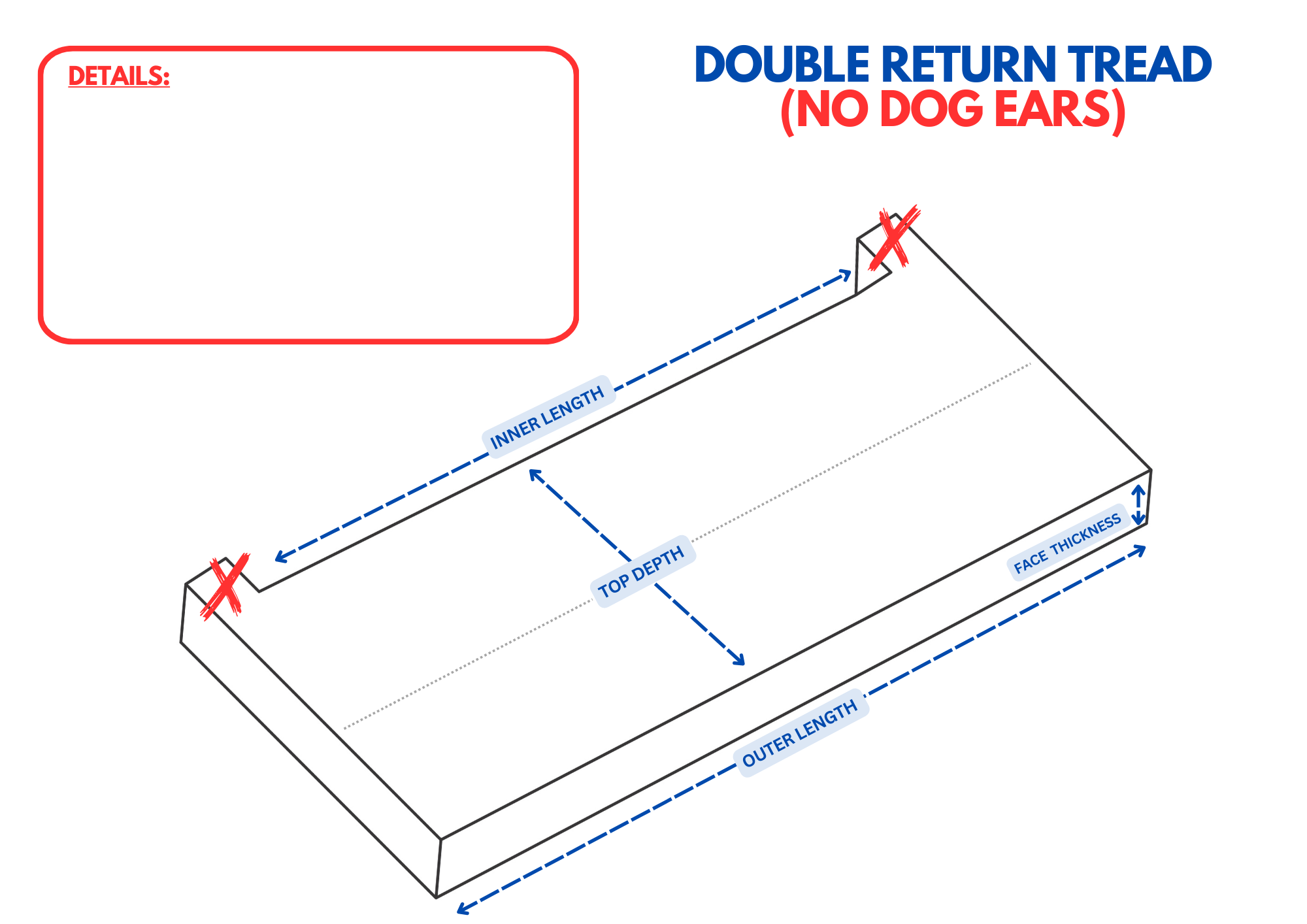 DETAILS:

DOUBLE RETURN TREAD
(NO DOG EARS)

INNER LENGTH

TOP DEPTH

FACE THICKNESS

OUTER LENGTH