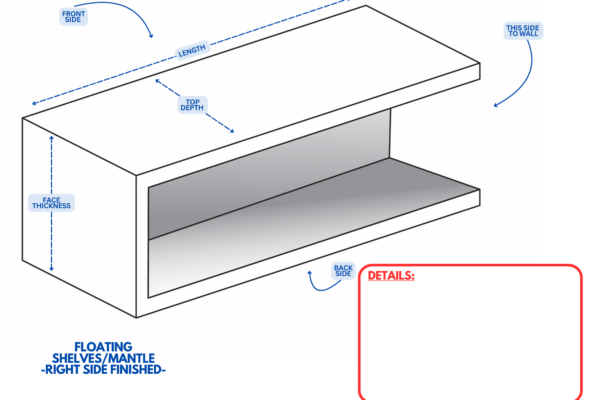 FRONT SIDE

LENGTH

THIS SIDE TO WALL

TOP DEPTH

FACE THICKNESS

BACK SIDE

DETAILS:

FLOATING SHELVES/MANTLE -RIGHT SIDE FINISHED-