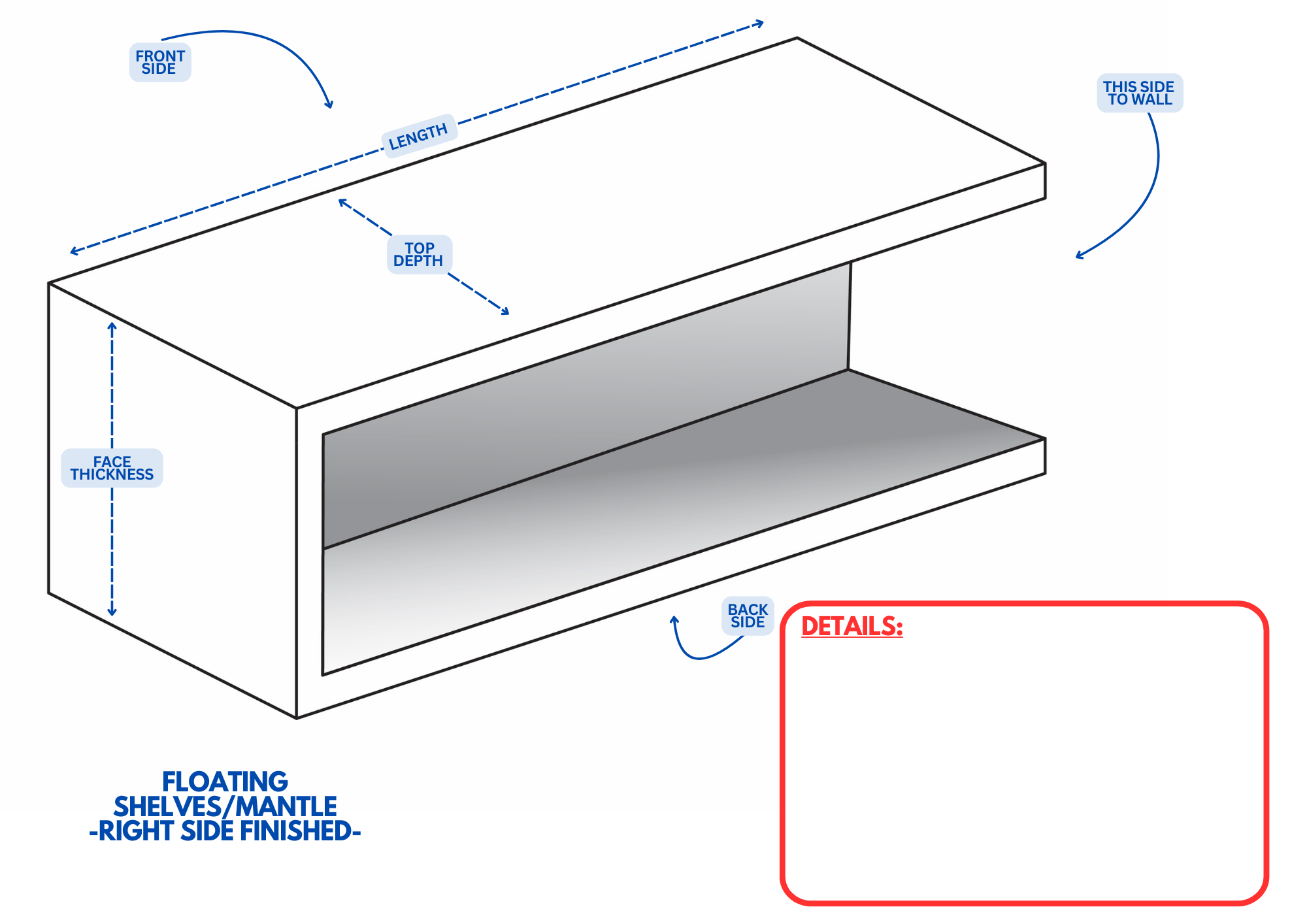 FRONT SIDE

LENGTH

THIS SIDE TO WALL

TOP DEPTH

FACE THICKNESS

BACK SIDE

DETAILS:

FLOATING SHELVES/MANTLE -RIGHT SIDE FINISHED-