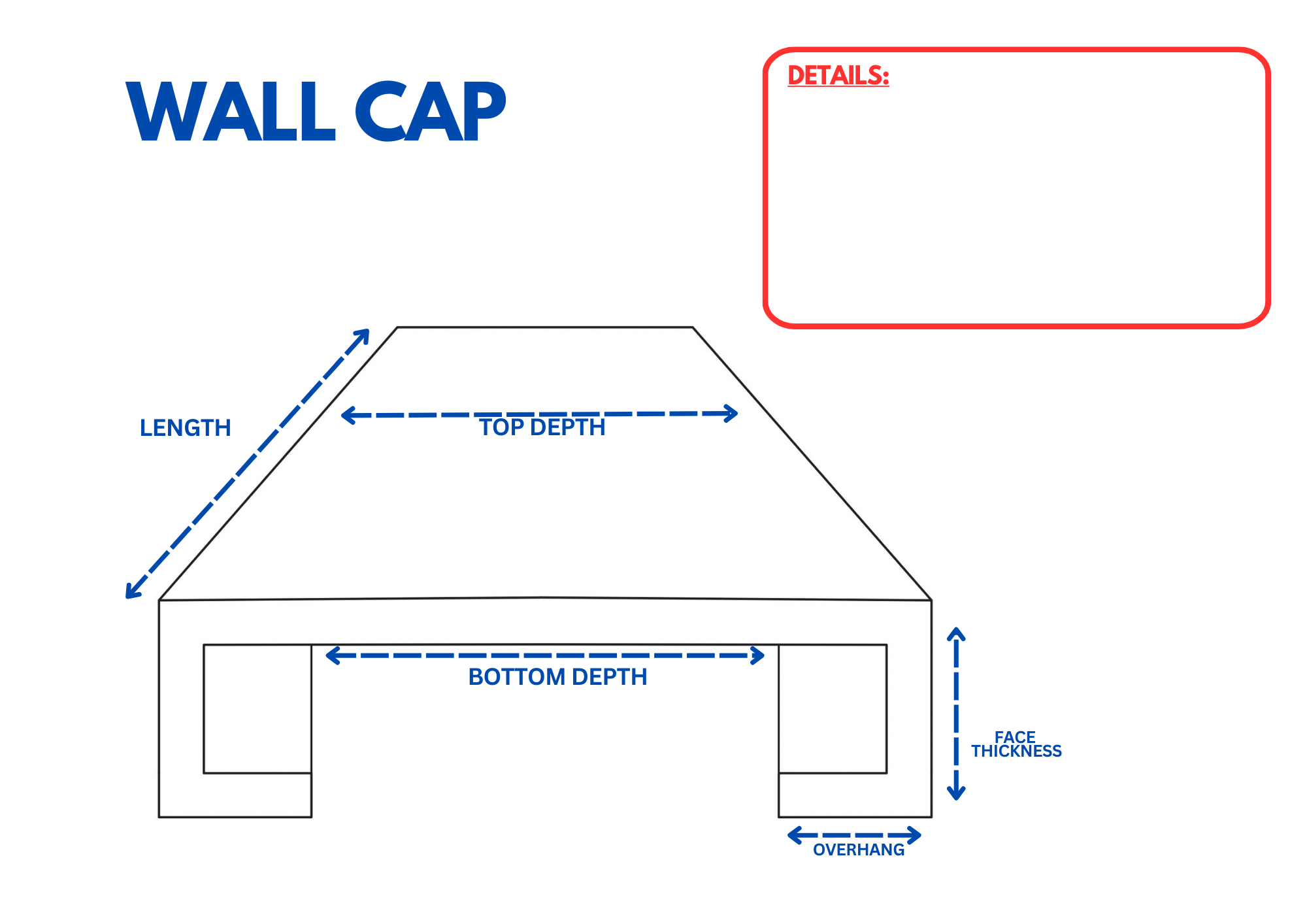 WALL CAP

DETAILS:

LENGTH

TOP DEPTH

BOTTOM DEPTH

FACE THICKNESS

OVERHANG